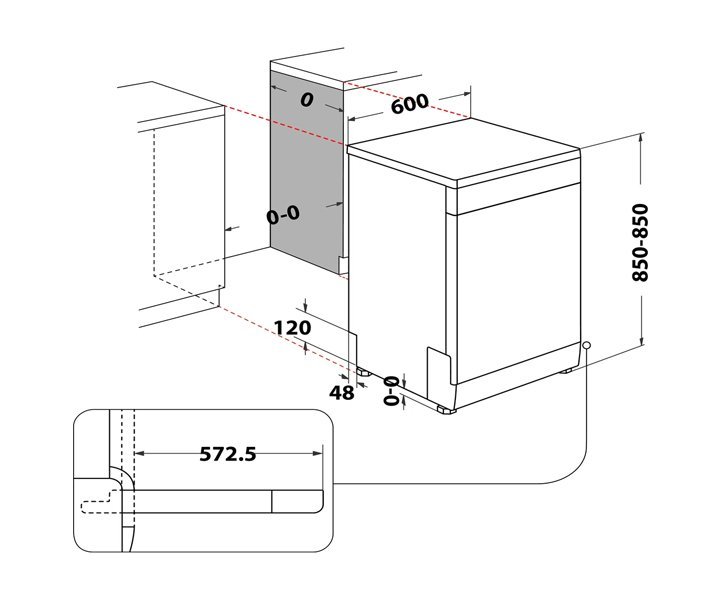 0
600
0-0
850-850
120
48
0-0
572.5